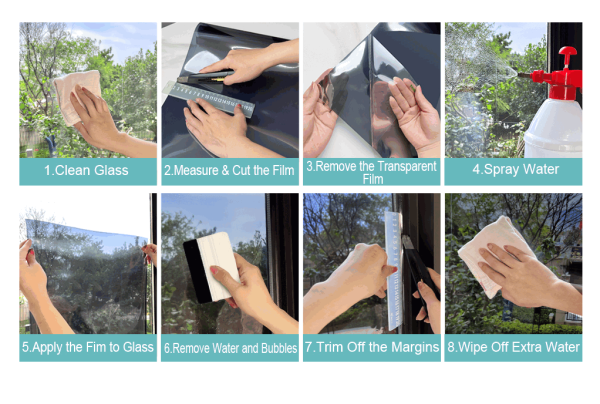 1.Clean Glass

2.Measure & Cut the Film

3.Remove the Transparent Film

4.Spray Water

5.Apply the Fim to Glass

6.Remove Water and Bubbles

7.Trim Off the Margins

8.Wipe Off Extra Water